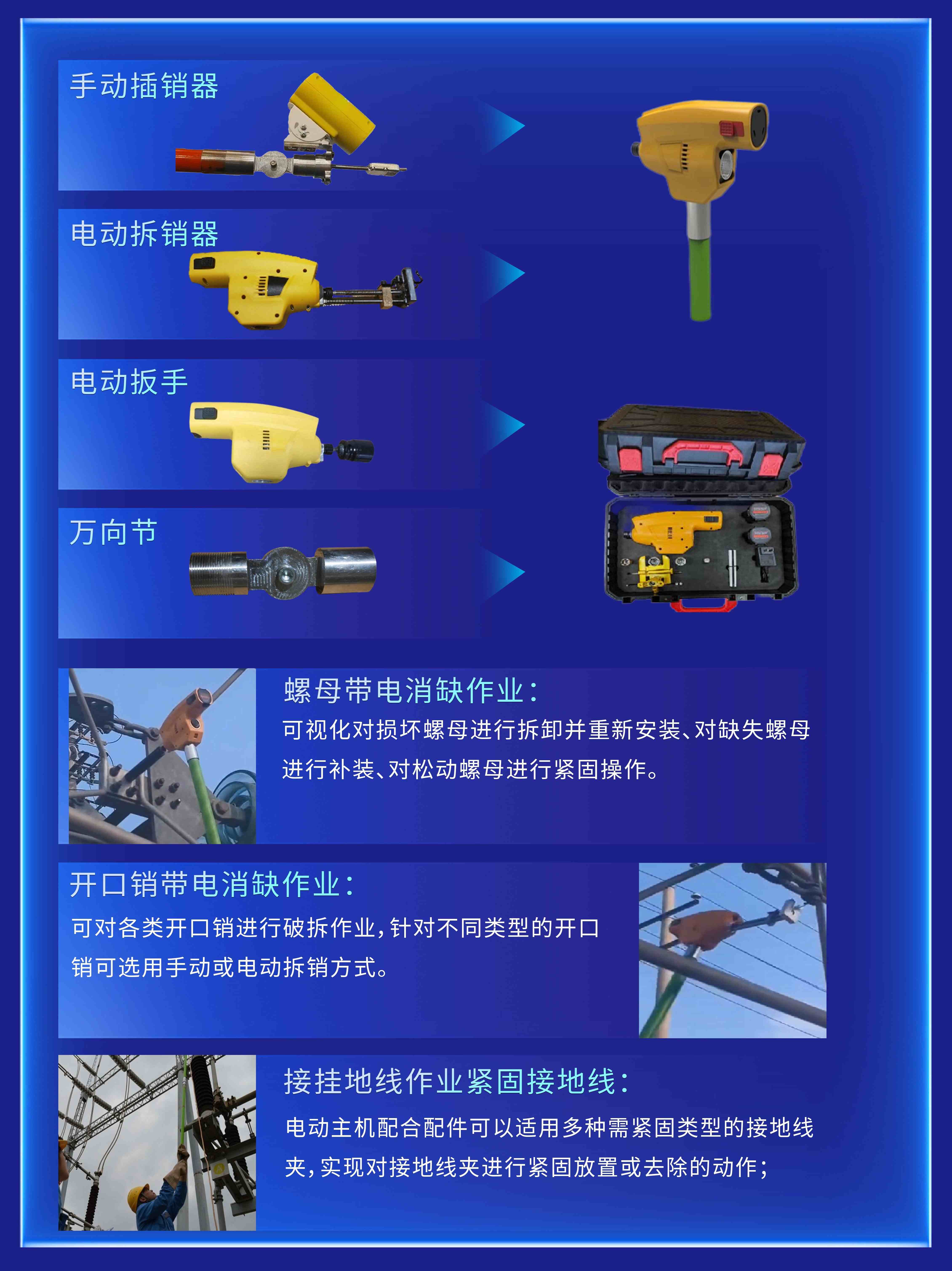 手动插销器

电动拆销器

电动扳手

万向节

螺母带电消缺作业：

可视化对损坏螺母进行拆卸并重新安装、对缺失螺母进行补装、对松动螺母进行紧固操作。

开口销带电消缺作业：

可对各类开口销进行破拆作业，针对不同类型的开口销可选用手动或电动拆销方式。

接挂地线作业紧固接地线：

电动主机配合配件可以适用多种需紧固类型的接地线夹，实现对接地线夹进行紧固放置或去除的动作；